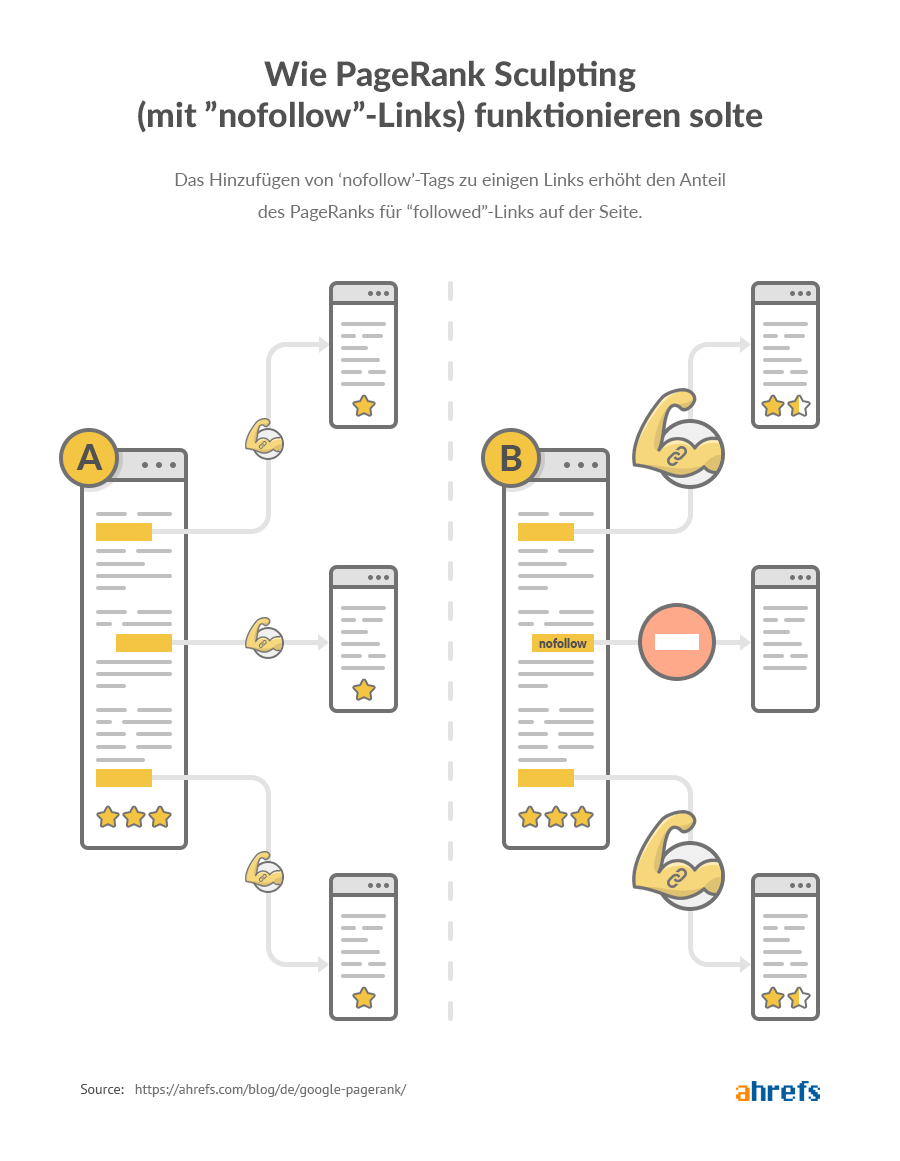 Wie PageRank Sculpting (mit ”nofollow”-Links) funktionieren solte

Das Hinzufügen von ‘nofollow’-Tags zu einigen Links erhöht den Anteil des PageRanks für “followed”-Links auf der Seite.

A

B

nofollow

Source: https://ahrefs.com/blog/de/google-pagerank/

ahrefs