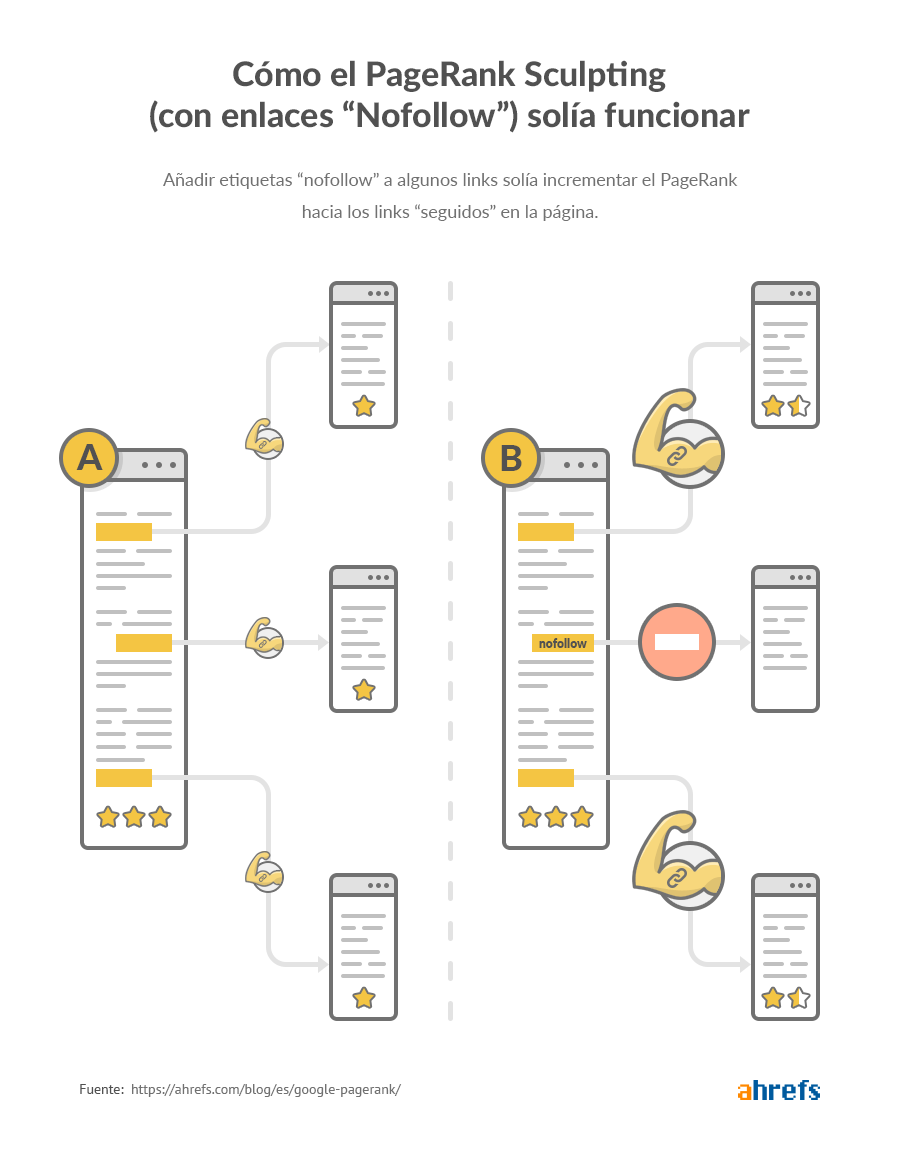 Cómo el PageRank Sculpting (con enlaces “Nofollow”) solía funcionar

Añadir etiquetas “nofollow” a algunos links solía incrementar el PageRank hacia los links “seguidos” en la página.

A

B

nofollow

Fuente: https://ahrefs.com/blog/es/google-pagerank/

ahrefs