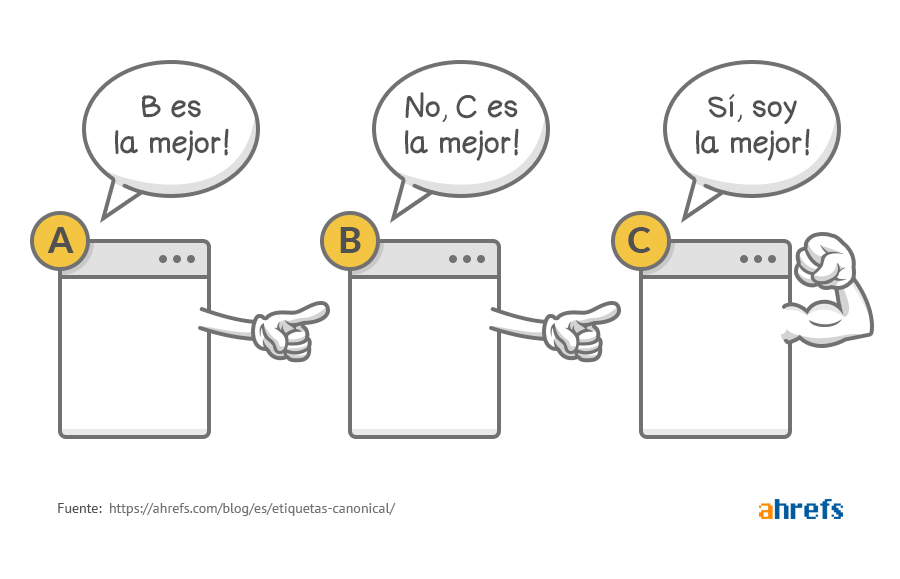 B es la mejor!

A

No, C es la mejor!

B

Sí, soy la mejor!

C

Fuente: https://ahrefs.com/blog/es/etiquetas-canonical/

ahrefs