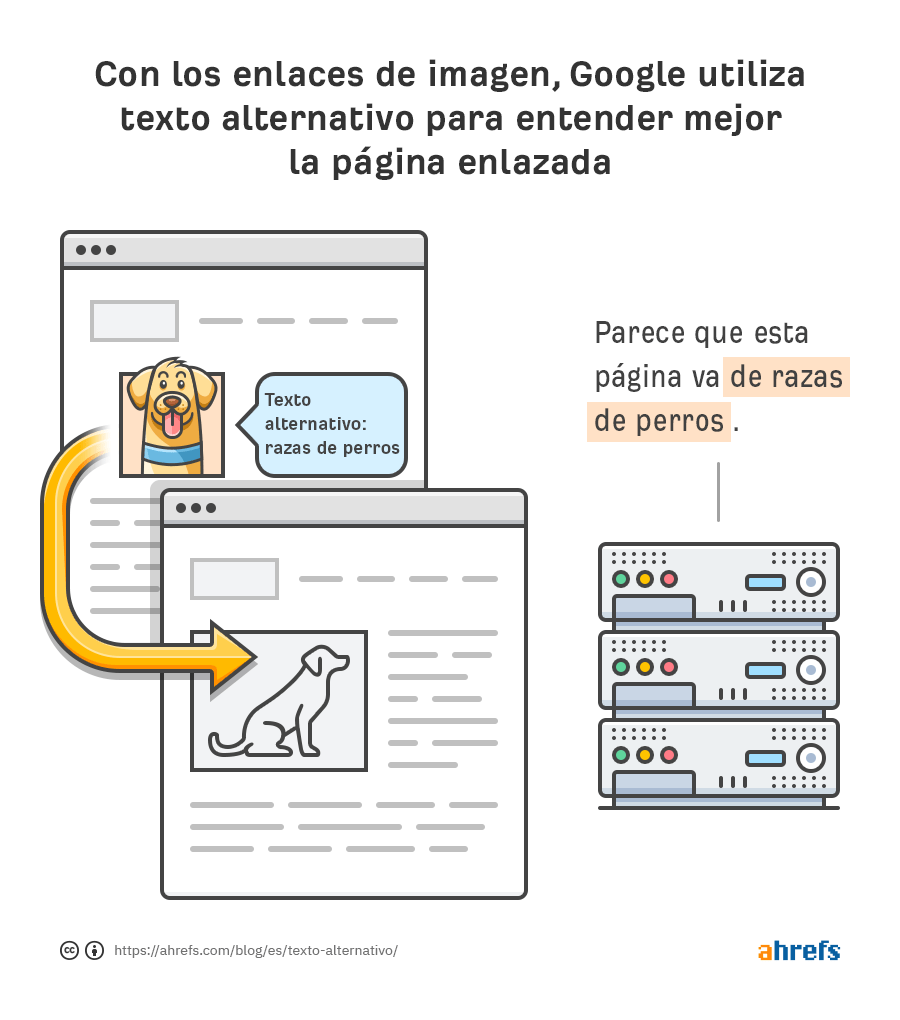 Con los enlaces de imagen, Google utiliza texto alternativo para entender mejor la página enlazada

Texto alternativo: razas de perros

Parece que esta página va de razas de perros .

https://ahrefs.com/blog/es/texto-alternativo/

ahrefs