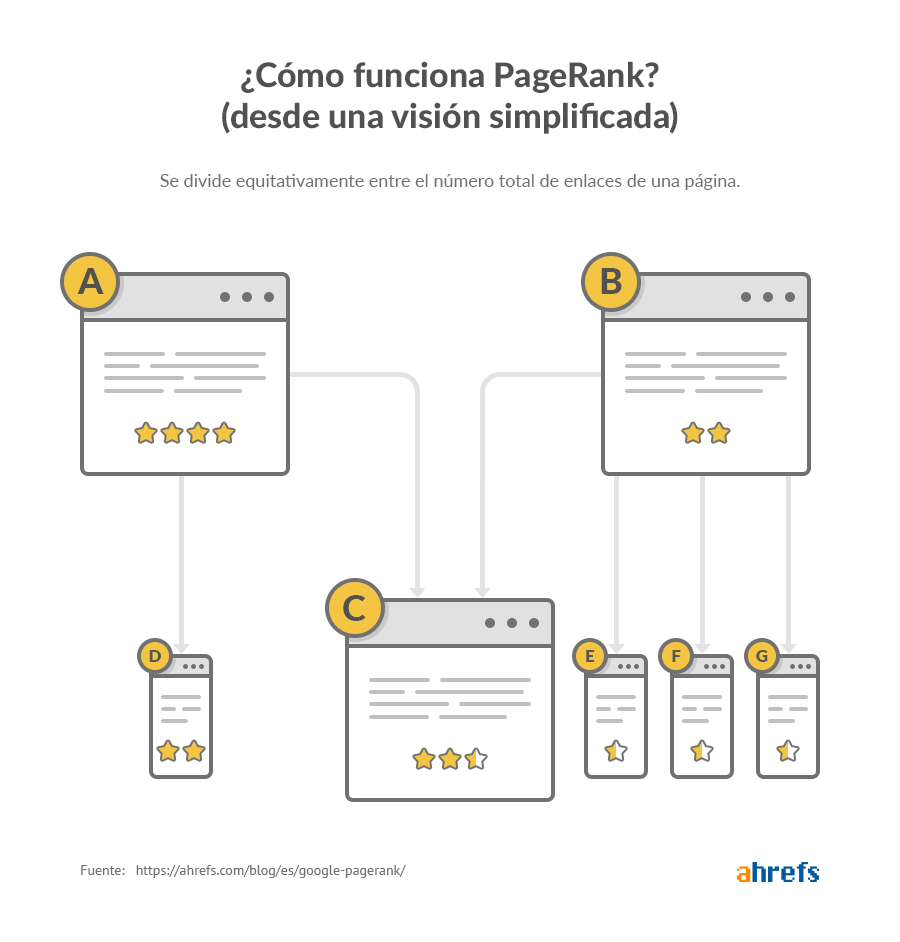 ¿Cómo funciona PageRank?
(desde una visión simplificada)

Se divide equitativamente entre el número total de enlaces de una página.

A

B

C

D

E

F

G

Fuente: https://ahrefs.com/blog/es/google-pagerank/

ahrefs