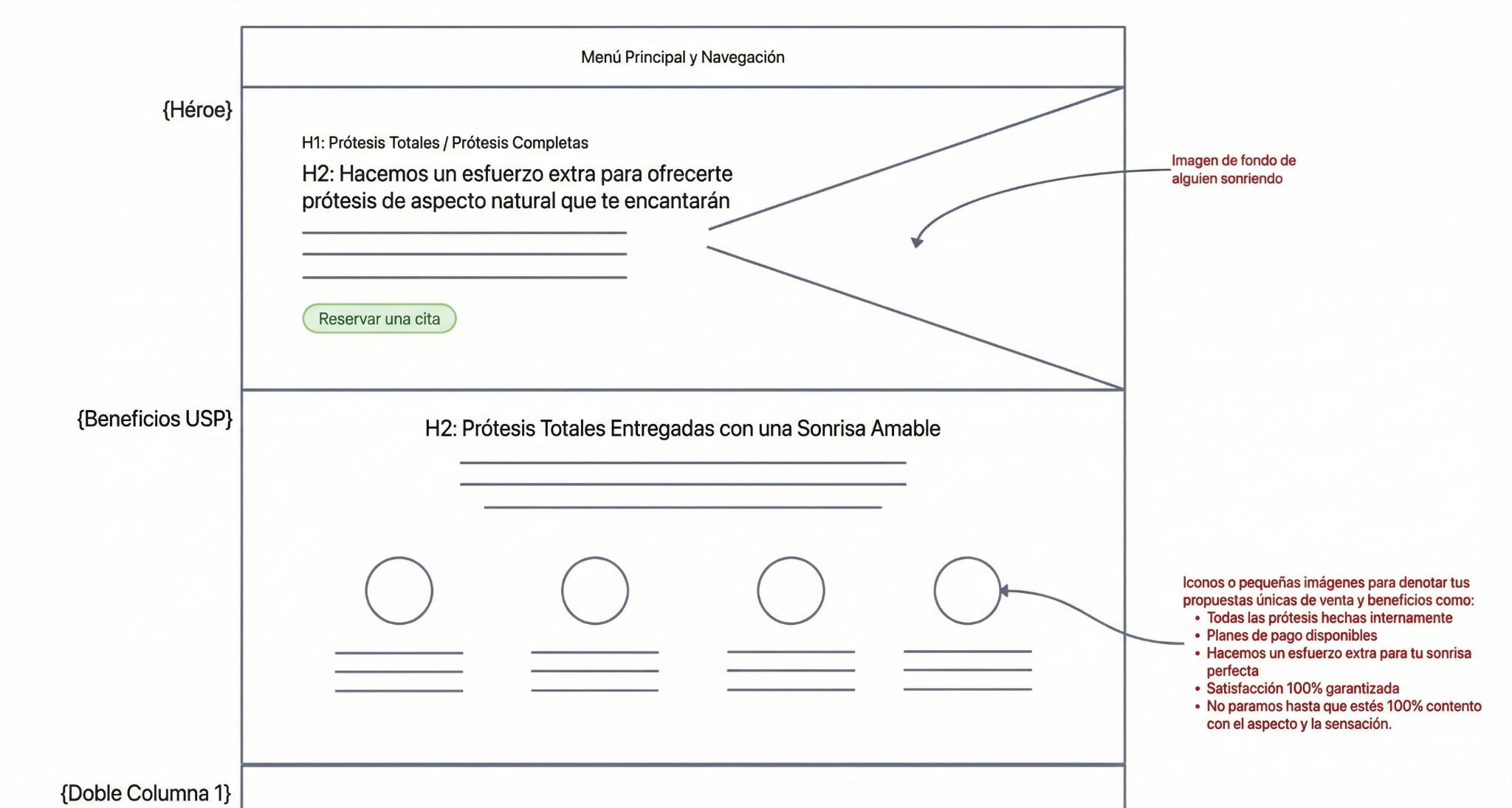 Menú Principal y Navegación

{Héroe}

H1: Prótesis Totales / Prótesis Completas

H2: Hacemos un esfuerzo extra para ofrecerte prótesis de aspecto natural que te encantarán

Reservar una cita

Imagen de fondo de alguien sonriendo

{Beneficios USP}

H2: Prótesis Totales Entregadas con una Sonrisa Amable

Iconos o pequeñas imágenes para denotar tus propuestas únicas de venta y beneficios como:
• Todas las prótesis hechas internamente
• Planes de pago disponibles
• Hacemos un esfuerzo extra para tu sonrisa perfecta
• Satisfacción 100% garantizada
• No paramos hasta que estés 100% contento con el aspecto y la sensación.

{Doble Columna 1}