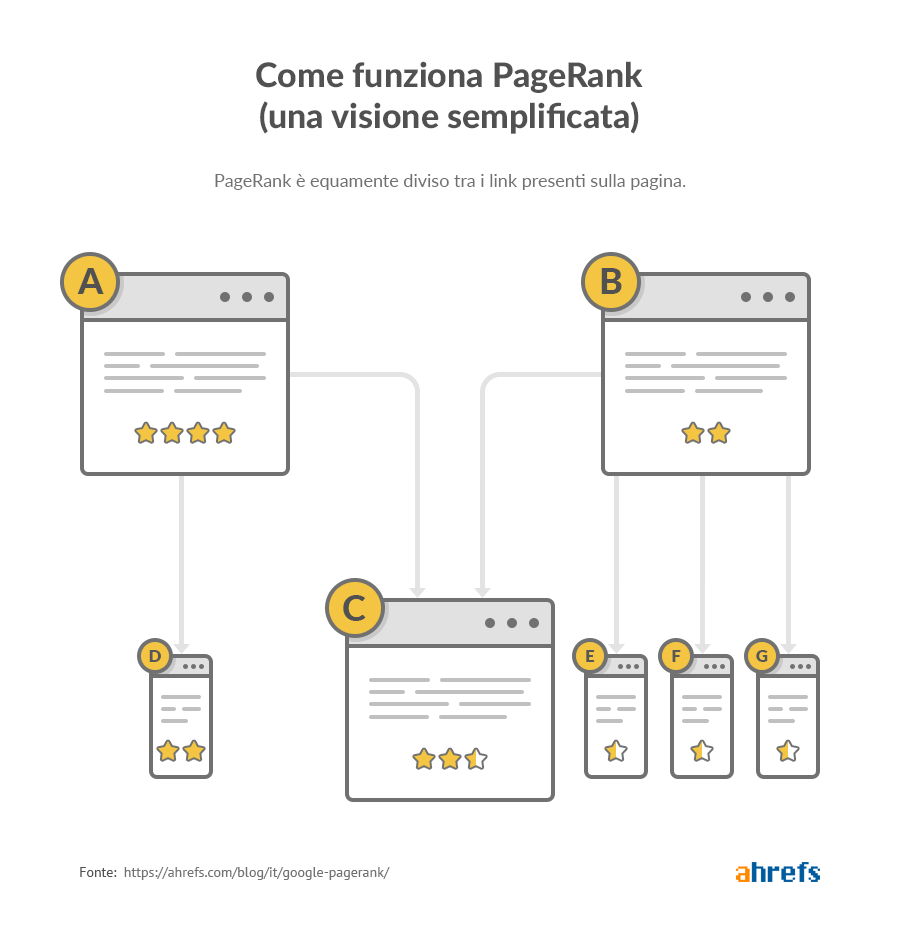 Come funziona PageRank
(una visione semplificata)

PageRank è equamente diviso tra i link presenti sulla pagina.

A

B

C

D

E

F

G

Fonte: https://ahrefs.com/blog/it/google-pagerank/

ahrefs