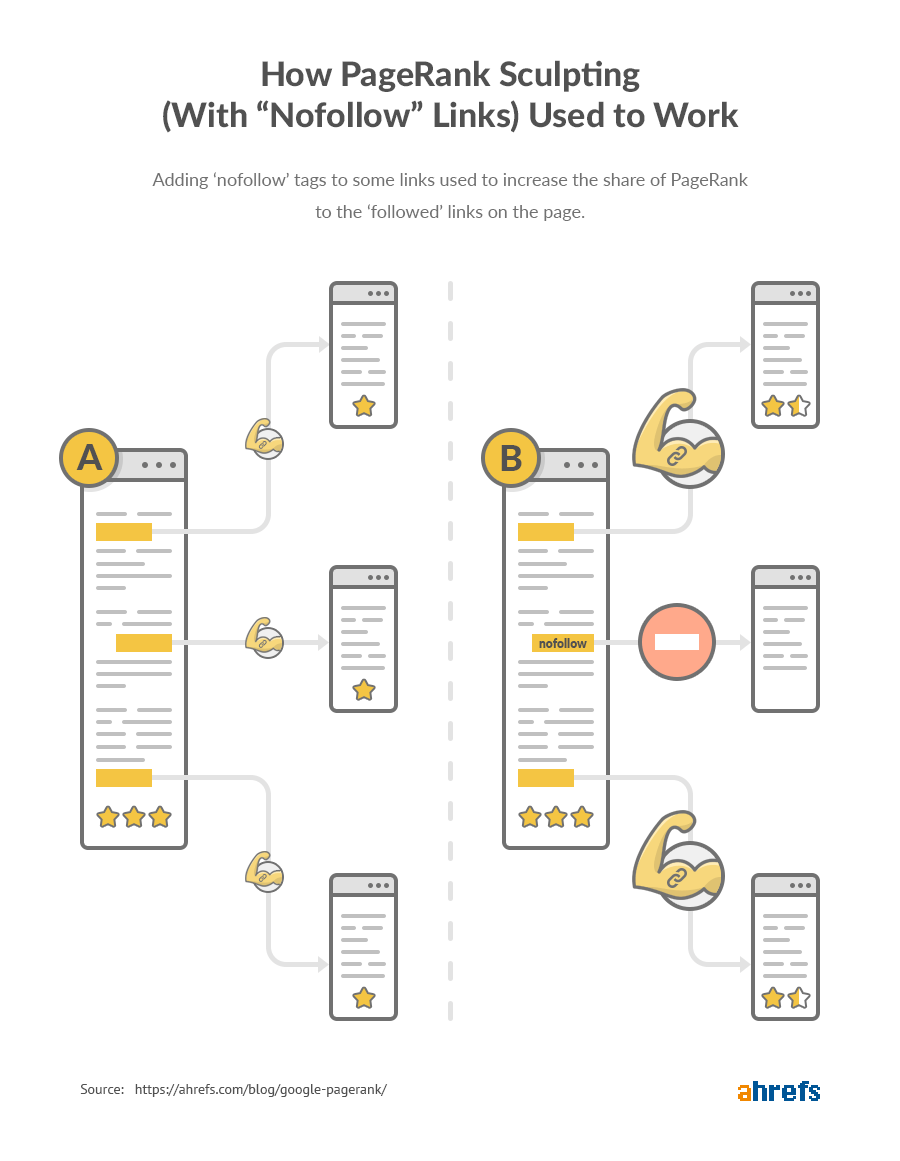 How PageRank Sculpting
(With “Nofollow” Links) Used to Work

Adding ‘nofollow’ tags to some links used to increase the share of PageRank to the ‘followed’ links on the page.

A

B

nofollow

Source: https://ahrefs.com/blog/google-pagerank/

ahrefs