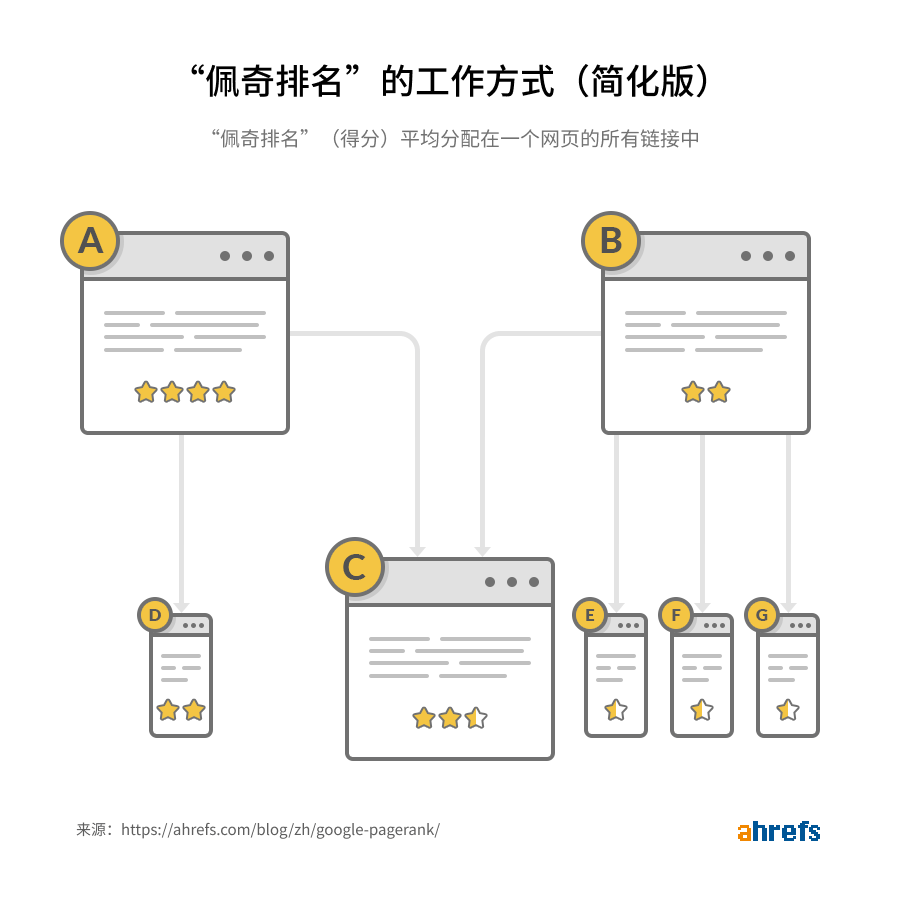 “佩奇排名”的工作方式（简化版）

“佩奇排名”（得分）平均分配在一个网页的所有链接中

A

B

C

D

E

F

G

来源：https://ahrefs.com/blog/zh/google-pagerank/

ahrefs