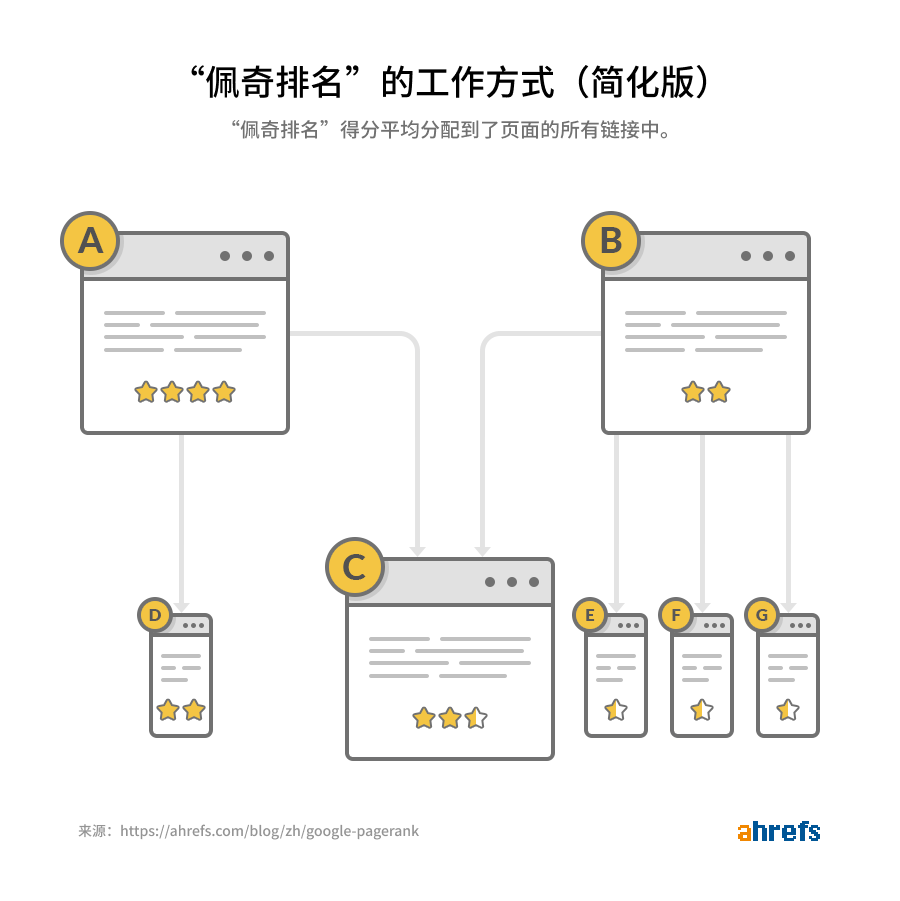 “佩奇排名”的工作方式（简化版）

“佩奇排名”得分平均分配到了页面的所有链接中。

A

B

C

D

E

F

G

来源：https://ahrefs.com/blog/zh/google-pagerank

ahrefs