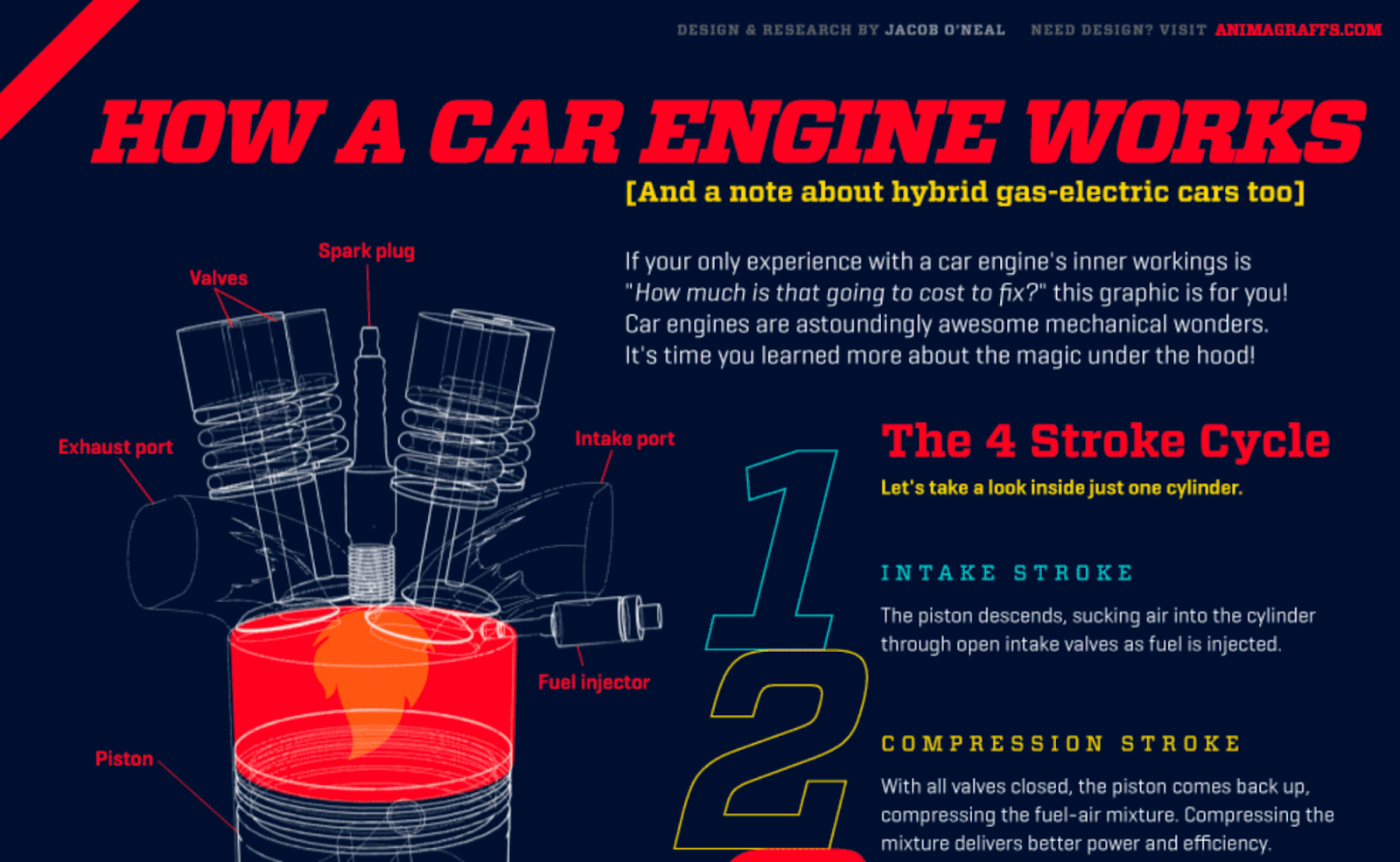 DESIGN & RESEARCH BY JACOB O'NEAL NEED DESIGN? VISIT ANIMAGRAFFS.COM

HOW A CAR ENGINE WORKS

[And a note about hybrid gas-electric cars too]

If your only experience with a car engine's inner workings is "How much is that going to cost to fix?" this graphic is for you! Car engines are astoundingly awesome mechanical wonders. It's time you learned more about the magic under the hood!

Spark plug

Valves

Exhaust port

Intake port

Fuel injector

Piston

The 4 Stroke Cycle

Let's take a look inside just one cylinder.

1

INTAKE STROKE

The piston descends, sucking air into the cylinder through open intake valves as fuel is injected.

2

COMPRESSION STROKE

With all valves closed, the piston comes back up, compressing the fuel-air mixture. Compressing the mixture delivers better power and efficiency.