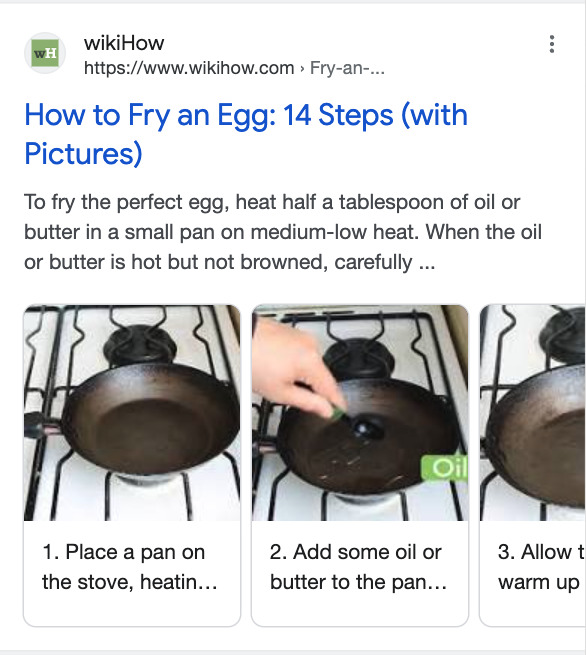 wH

wikiHow
https://www.wikihow.com › Fry-an-...

How to Fry an Egg: 14 Steps (with Pictures)

To fry the perfect egg, heat half a tablespoon of oil or butter in a small pan on medium-low heat. When the oil or butter is hot but not browned, carefully ...

Oil

1. Place a pan on the stove, heatin...

2. Add some oil or butter to the pan...

3. Allow t
warm up