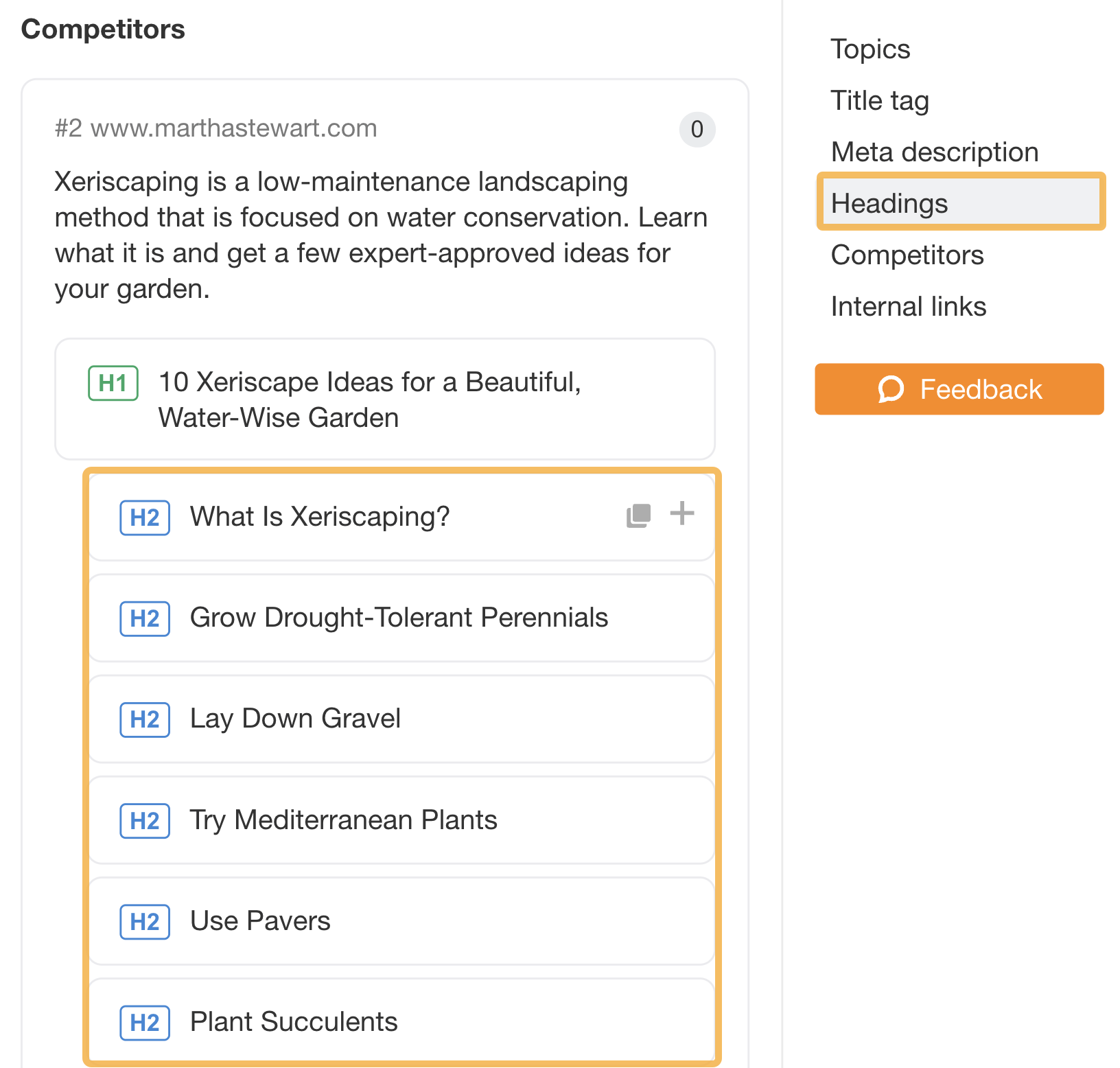 Competitors

#2 www.marthastewart.com

0

Xeriscaping is a low-maintenance landscaping method that is focused on water conservation. Learn what it is and get a few expert-approved ideas for your garden.

H1 10 Xeriscape Ideas for a Beautiful, Water-Wise Garden

H2 What Is Xeriscaping?

H2 Grow Drought-Tolerant Perennials

H2 Lay Down Gravel

H2 Try Mediterranean Plants

H2 Use Pavers

H2 Plant Succulents

Topics

Title tag

Meta description

Headings

Competitors

Internal links

Feedback